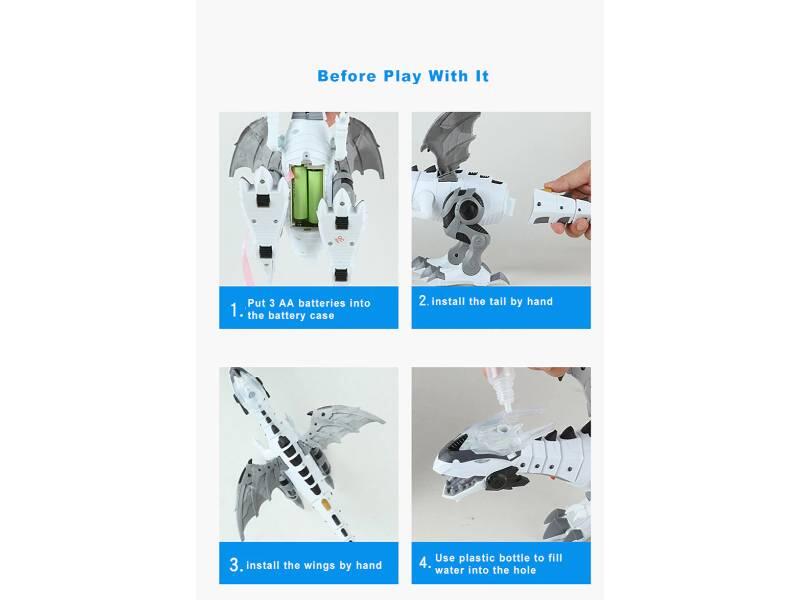 Before Play With It

1. Put 3 AA batteries into the battery case

2. install the tail by hand

3. install the wings by hand

4. Use plastic bottle to fill water into the hole