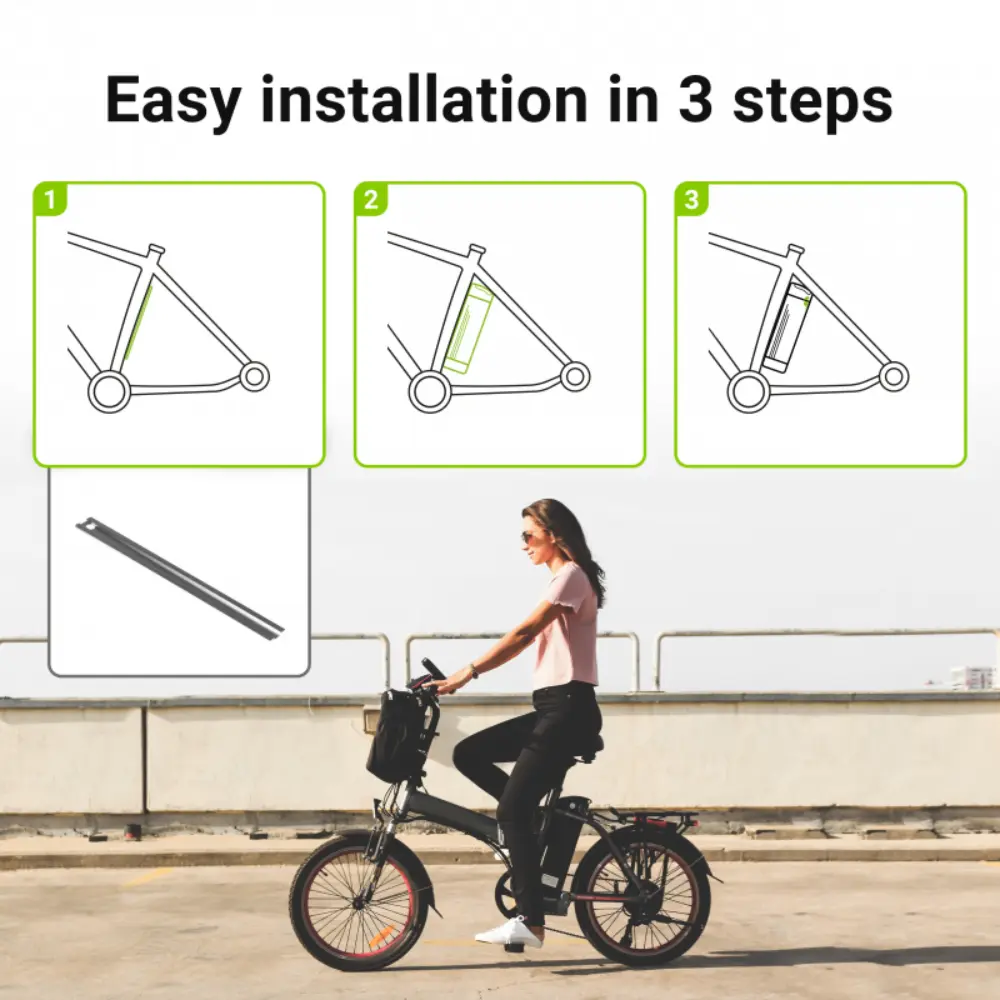 Easy installation in 3 steps

1

2

3