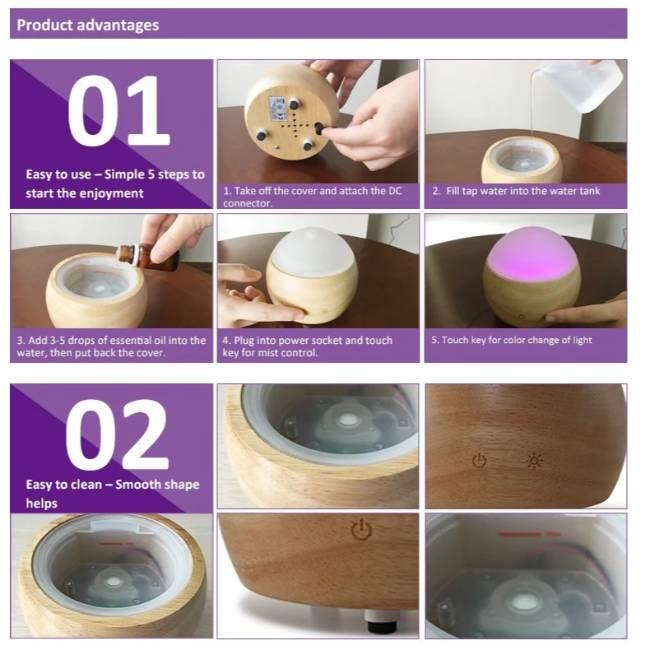 Product advantages

01

Easy to use – Simple 5 steps to start the enjoyment

1. Take off the cover and attach the DC connector.

2. Fill tap water into the water tank

3. Add 3-5 drops of essential oil into the water, then put back the cover.

4. Plug into power socket and touch key for mist control.

5. Touch key for color change of light

02

Easy to clean – Smooth shape helps